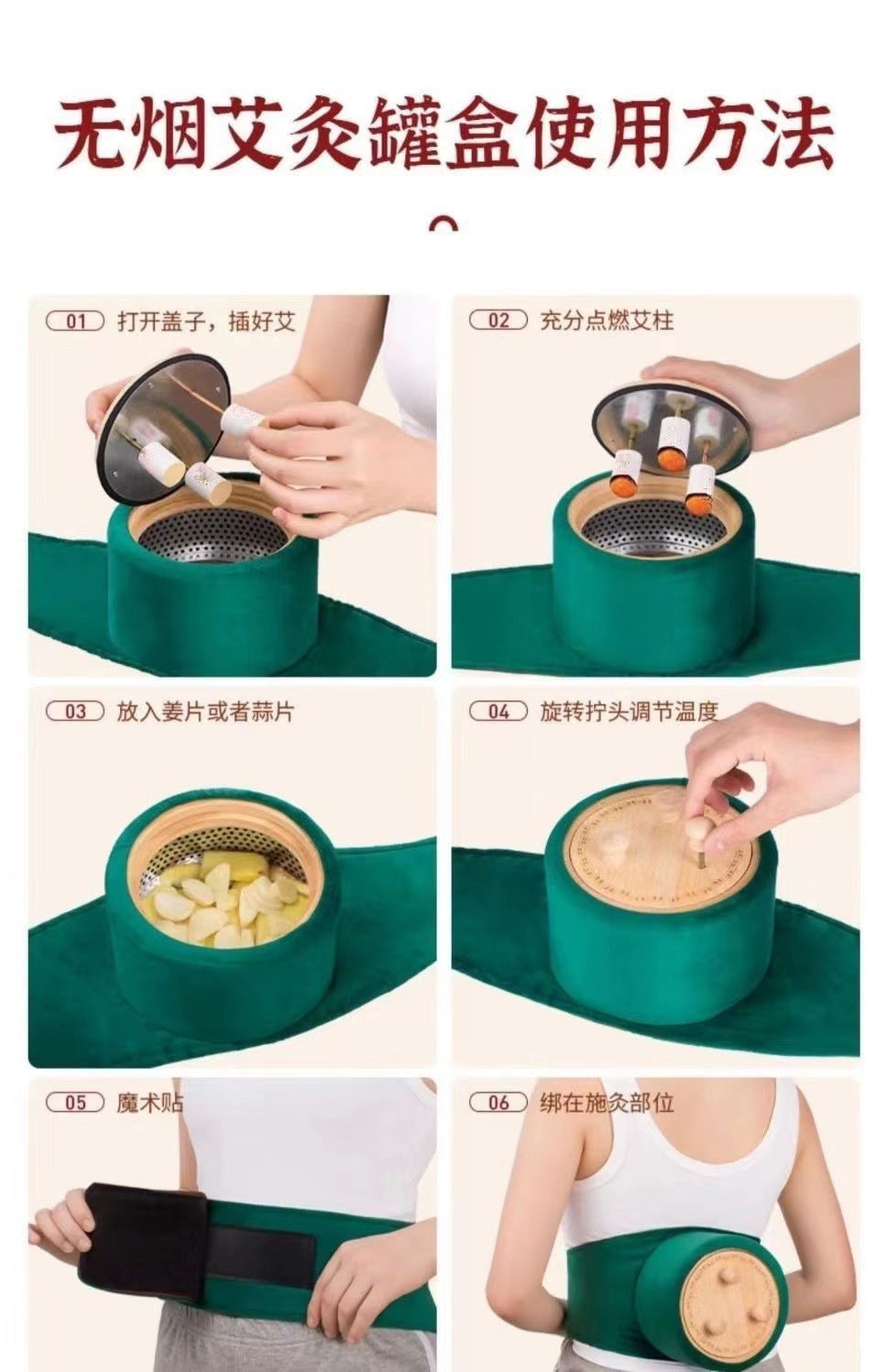 无烟艾灸罐盒使用方法

01 打开盖子，插好艾

02 充分点燃艾柱

03 放入姜片或者蒜片

04 旋转拧头调节温度

05 魔术贴

06 绑在施灸部位