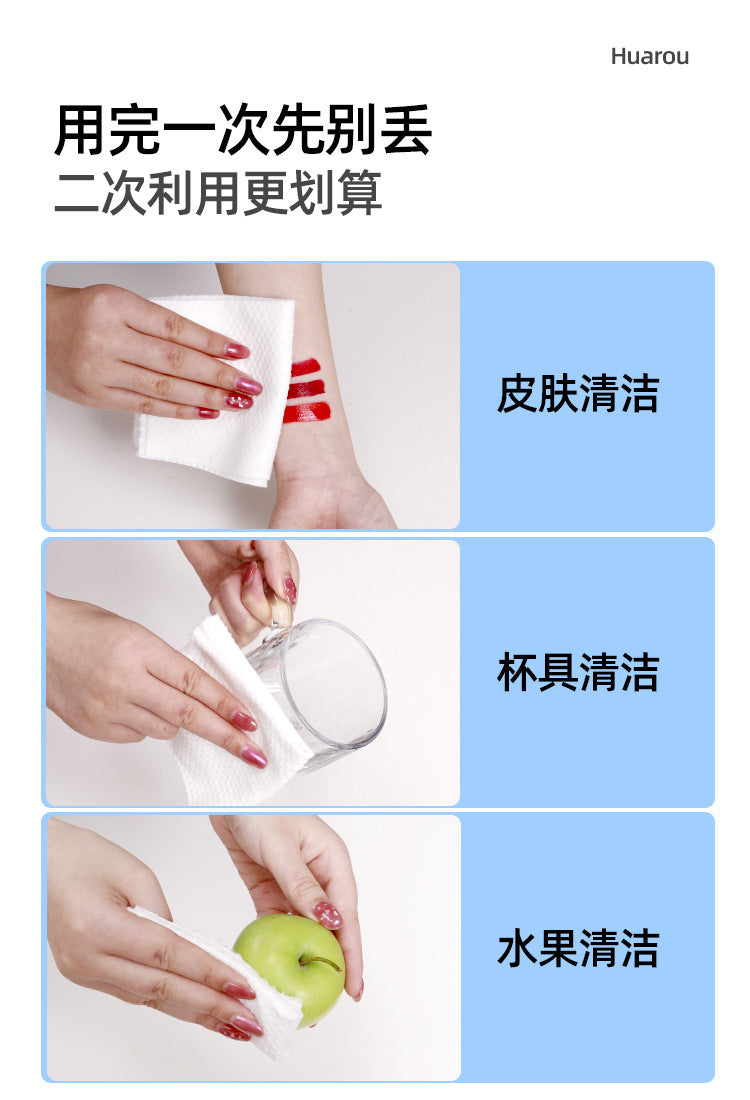 Huarou

用完一次先别丢
二次利用更划算

皮肤清洁

杯具清洁

水果清洁